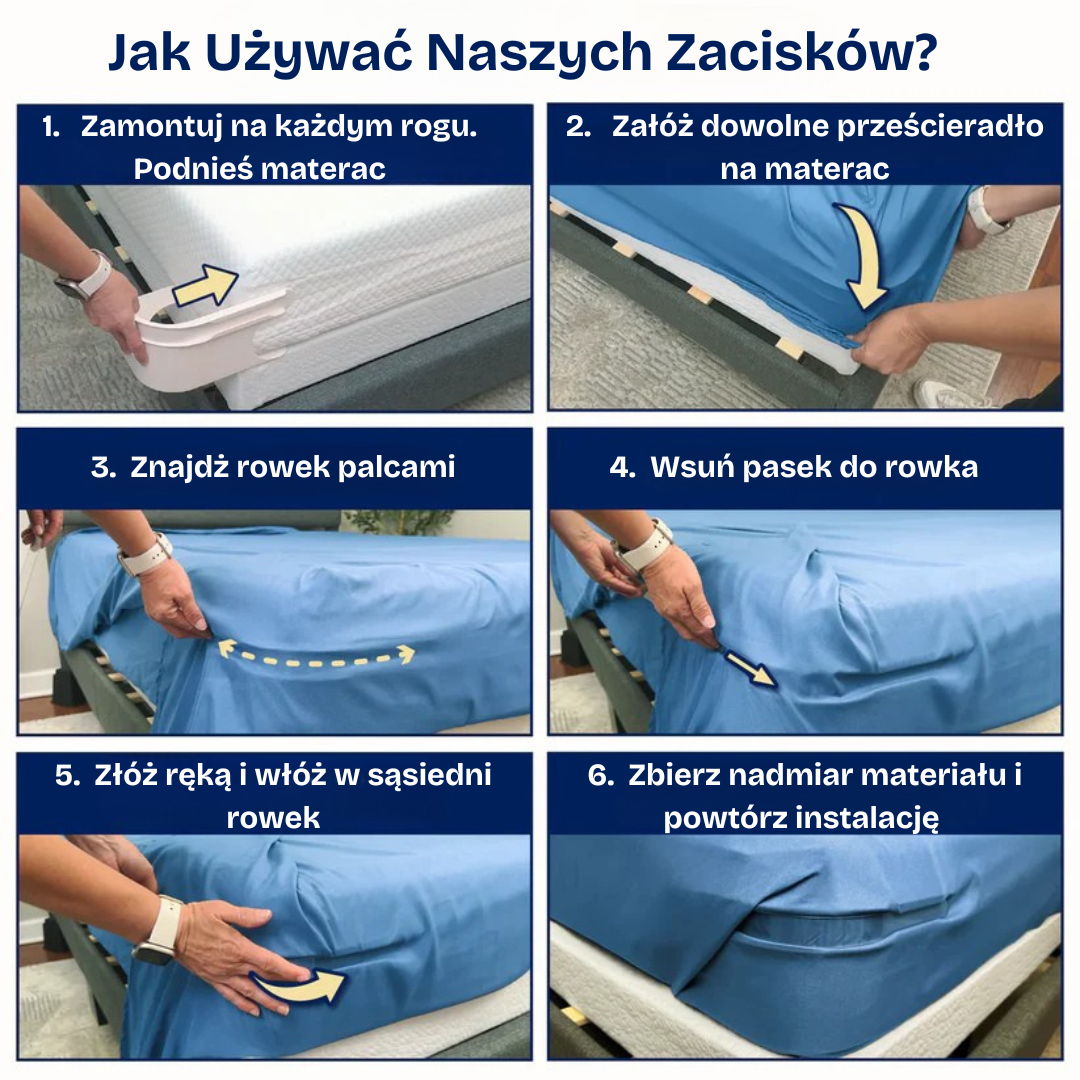 Jak Używać Naszych Zacisków?

1. Zamontuj na każdym rogu. Podnieś materac

2. Załóż dowolne prześcieradło na materac

3. Znajdź rowek palcami

4. Wsuń pasek do rowka

5. Złóż ręką i włóż w sąsiedni rowek

6. Zbierz nadmiar materiału i powtórz instalację